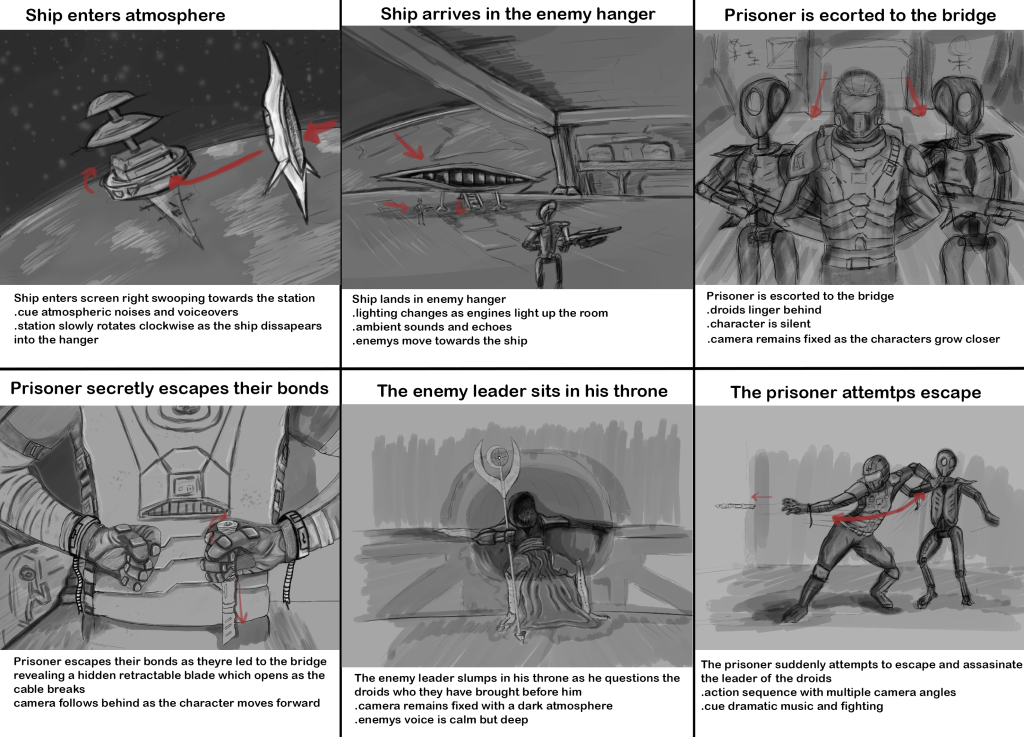 Ship enters atmosphere

Ship enters screen right swooping towards the station
.cue atmospheric noises and voiceovers
.station slowly rotates clockwise as the ship dissapears into the hanger

Ship arrives in the enemy hanger

Ship lands in enemy hanger
.lighting changes as engines light up the room
.ambient sounds and echoes
.enemys move towards the ship

Prisoner is ecorted to the bridge

Prisoner is escorted to the bridge
.droids linger behind
.character is silent
.camera remains fixed as the characters grow closer

Prisoner secretly escapes their bonds

Prisoner escapes their bonds as theyre led to the bridge revealing a hidden retractable blade which opens as the cable breaks
camera follows behind as the character moves forward

The enemy leader sits in his throne

The enemy leader slumps in his throne as he questions the droids who they have brought before him
.camera remains fixed with a dark atmosphere
.enemys voice is calm but deep

The prisoner attemtps escape

The prisoner suddenly attempts to escape and assasinate the leader of the droids
.action sequence with multiple camera angles
.cue dramatic music and fighting